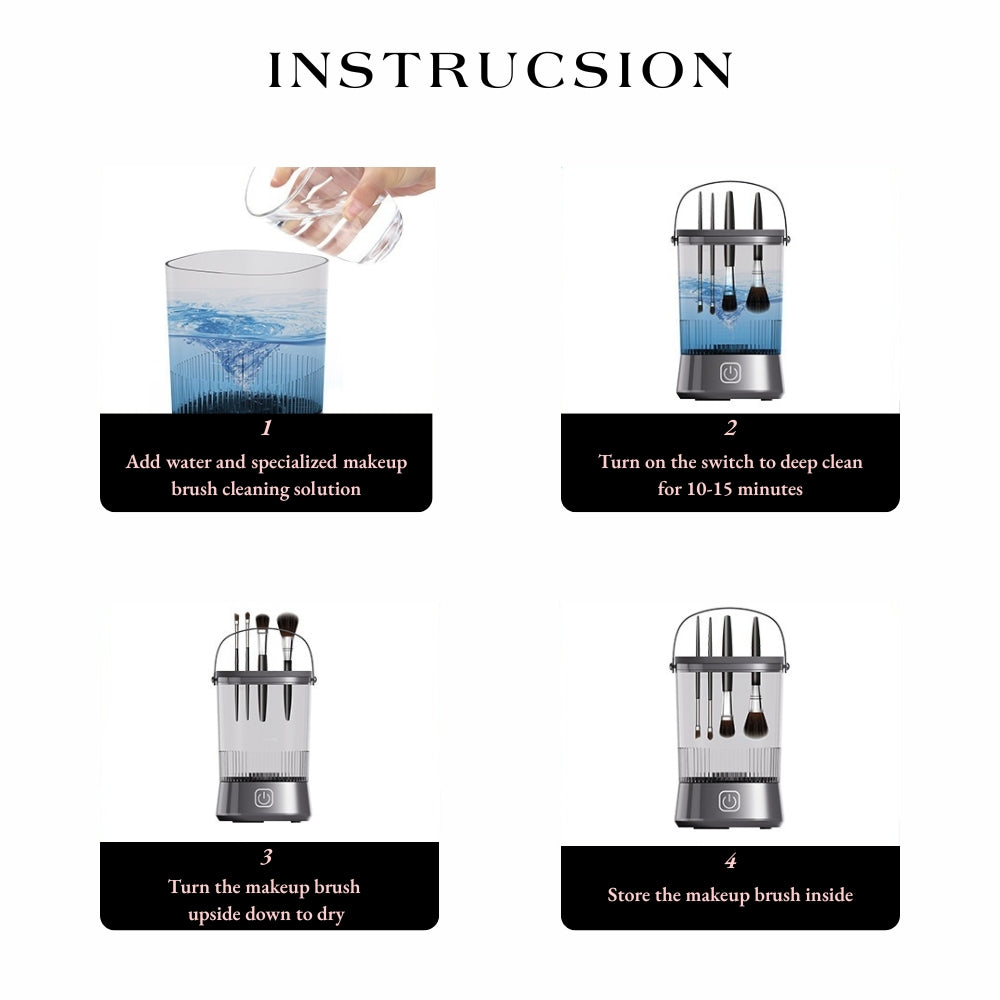 INSTRUCSION

1
Add water and specialized makeup brush cleaning solution

2
Turn on the switch to deep clean for 10-15 minutes

3
Turn the makeup brush upside down to dry

4
Store the makeup brush inside